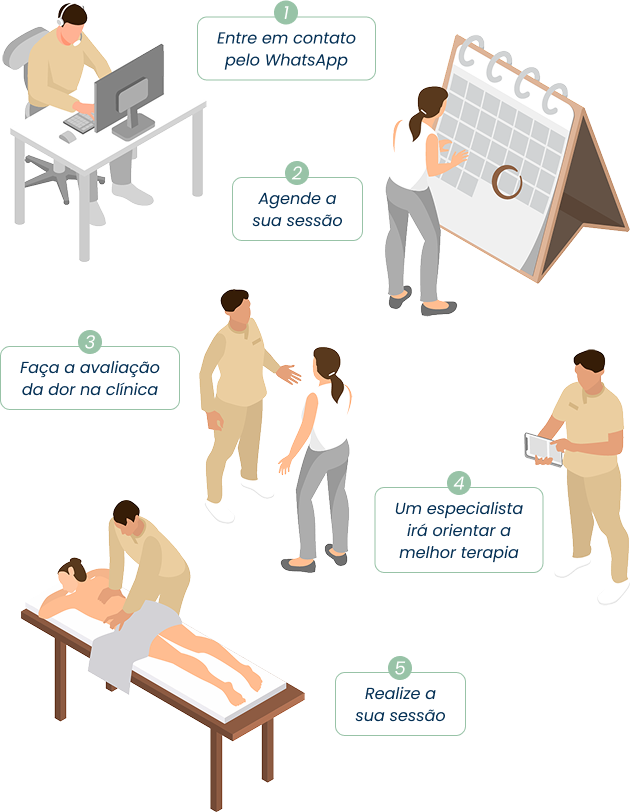 1
Entre em contato pelo WhatsApp

2
Agende a sua sessão

3
Faça a avaliação da dor na clínica

4
Um especialista irá orientar a melhor terapia

5
Realize a sua sessão